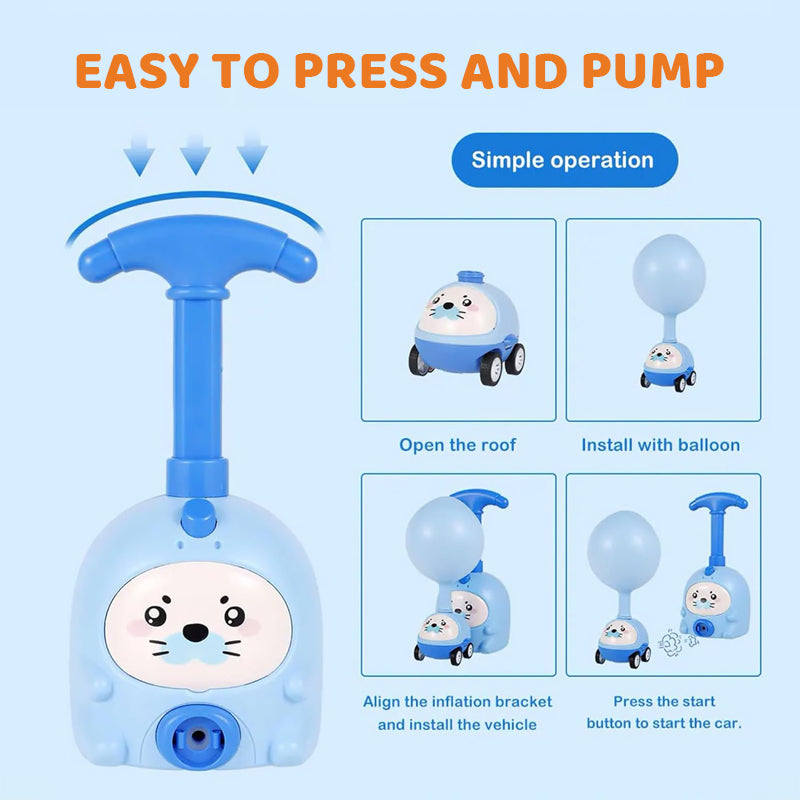 EASY TO PRESS AND PUMP

Simple operation

Open the roof

Install with balloon

Align the inflation bracket and install the vehicle

Press the start button to start the car.