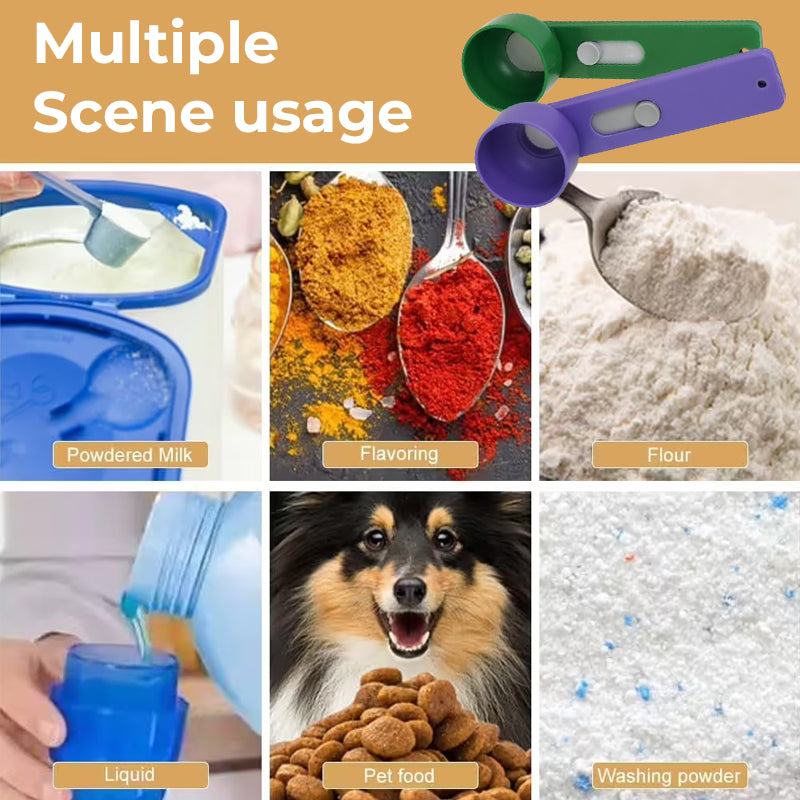 Multiple Scene usage

Powdered Milk

Flavoring

Flour

Liquid

Pet food

Washing powder